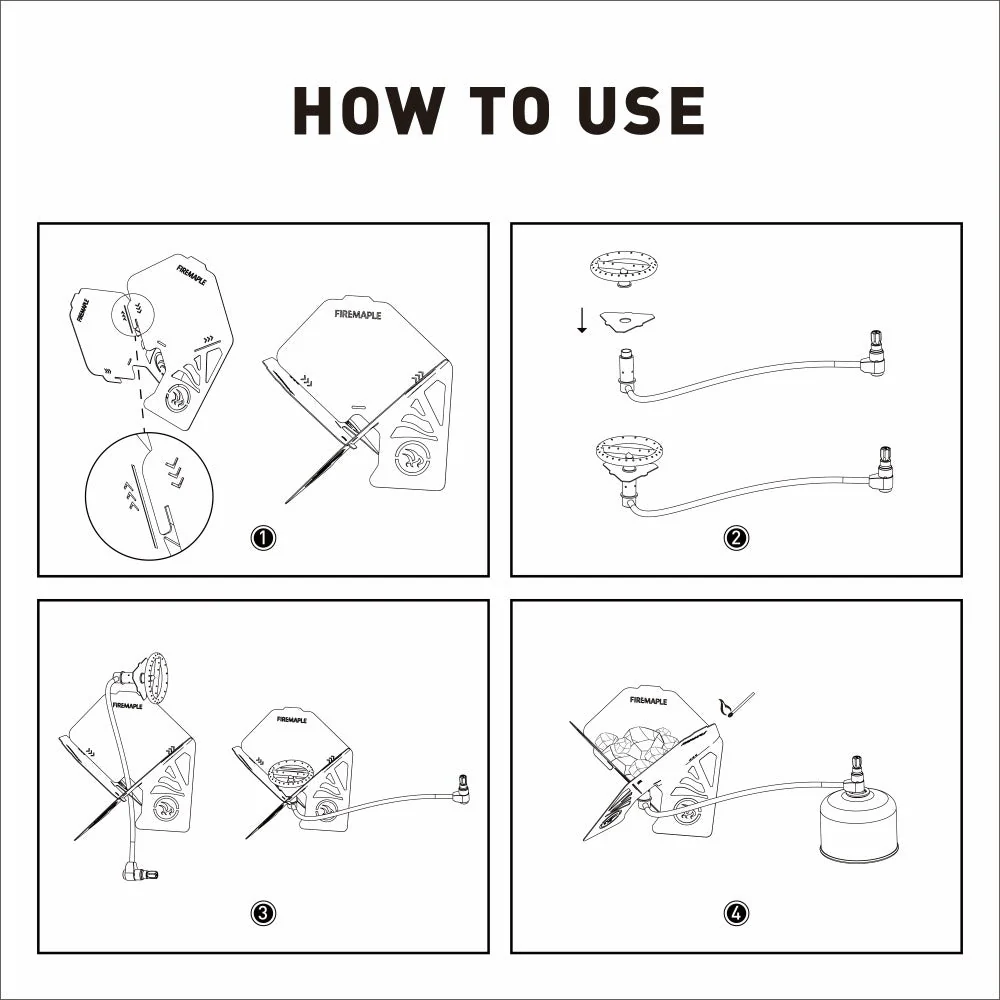 HOW TO USE

FIREMAPLE

FIREMAPLE

FIREMAPLE

①

②

FIREMAPLE

FIREMAPLE

③

FIREMAPLE

④