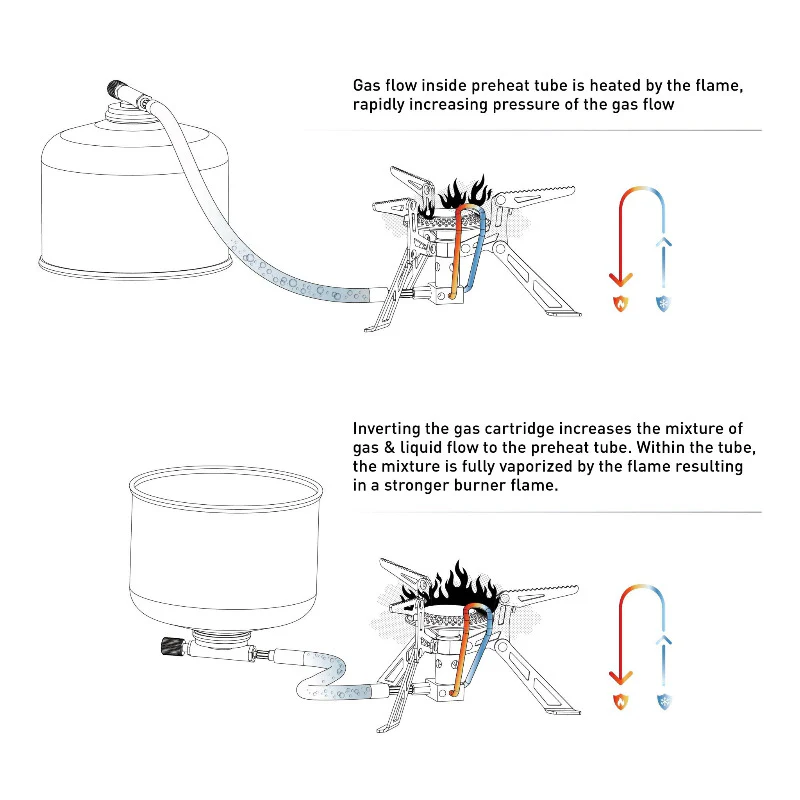 Gas flow inside preheat tube is heated by the flame, rapidly increasing pressure of the gas flow

Inverting the gas cartridge increases the mixture of gas & liquid flow to the preheat tube. Within the tube, the mixture is fully vaporized by the flame resulting in a stronger burner flame.