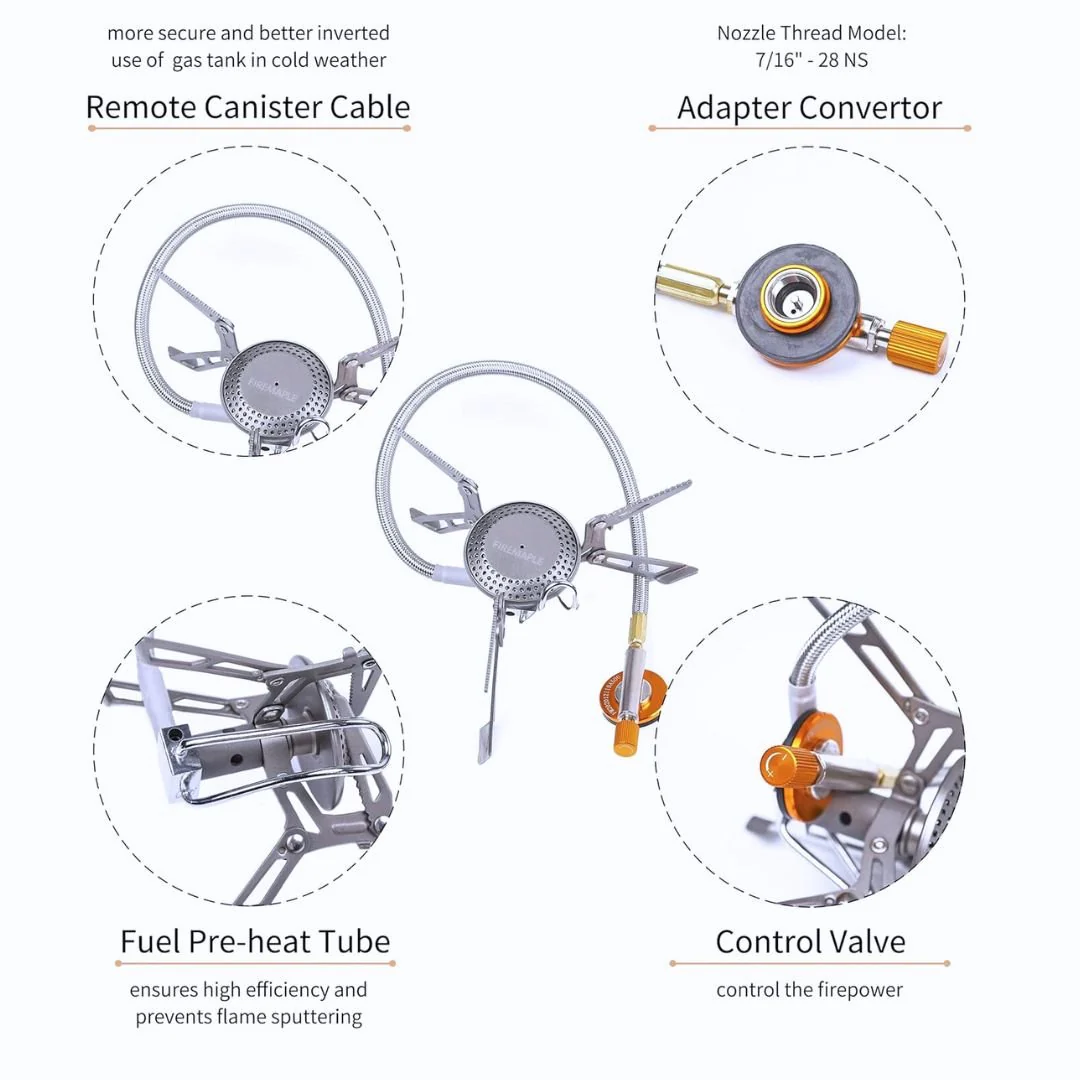 more secure and better inverted use of gas tank in cold weather

Remote Canister Cable

Nozzle Thread Model: 7/16" - 28 NS

Adapter Convertor

FIREMAPLE

FIREMAPLE

Fuel Pre-heat Tube

ensures high efficiency and prevents flame sputtering

Control Valve

control the firepower