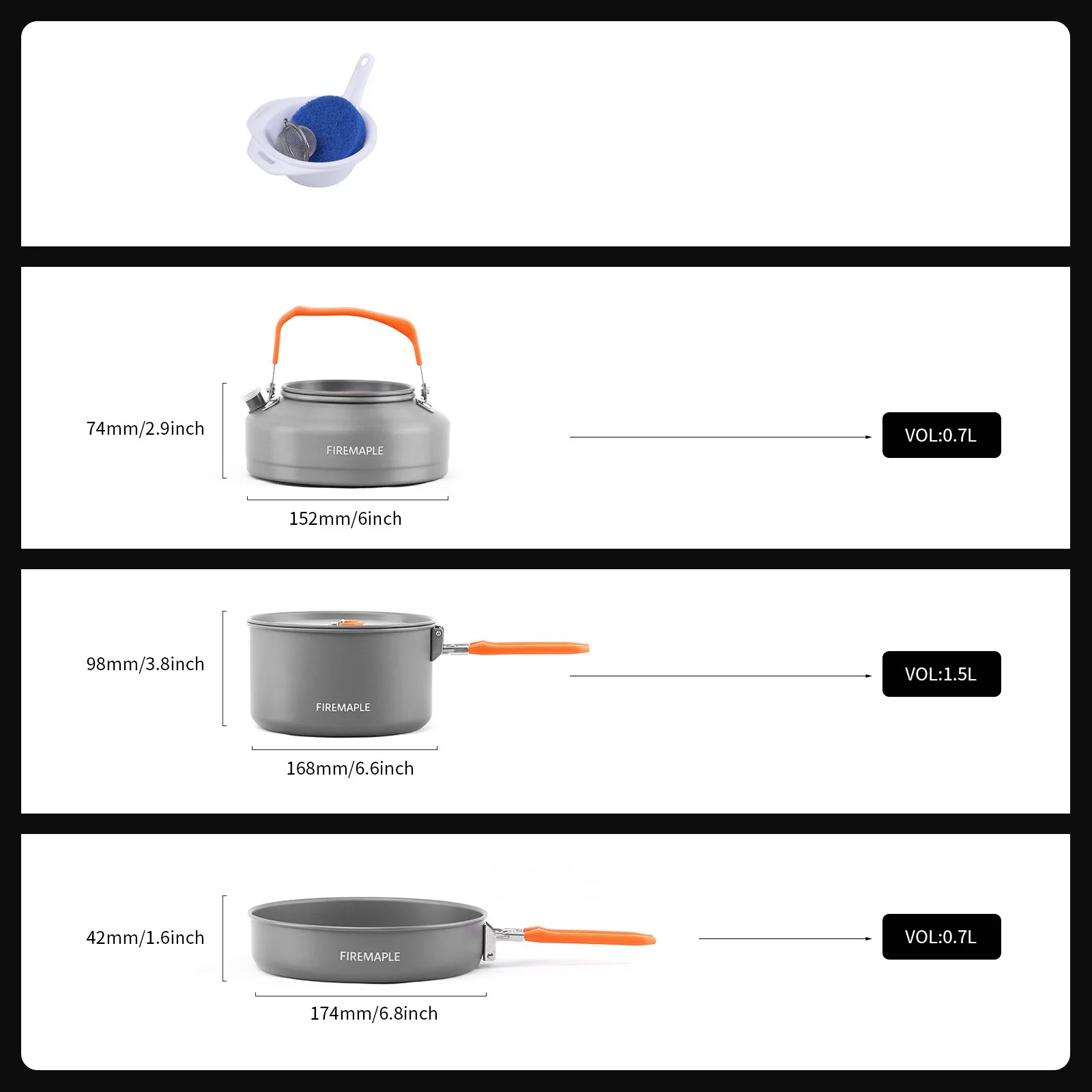 74mm/2.9inch

FIREMAPLE

152mm/6inch

VOL:0.7L

98mm/3.8inch

FIREMAPLE

168mm/6.6inch

VOL:1.5L

42mm/1.6inch

FIREMAPLE

174mm/6.8inch

VOL:0.7L