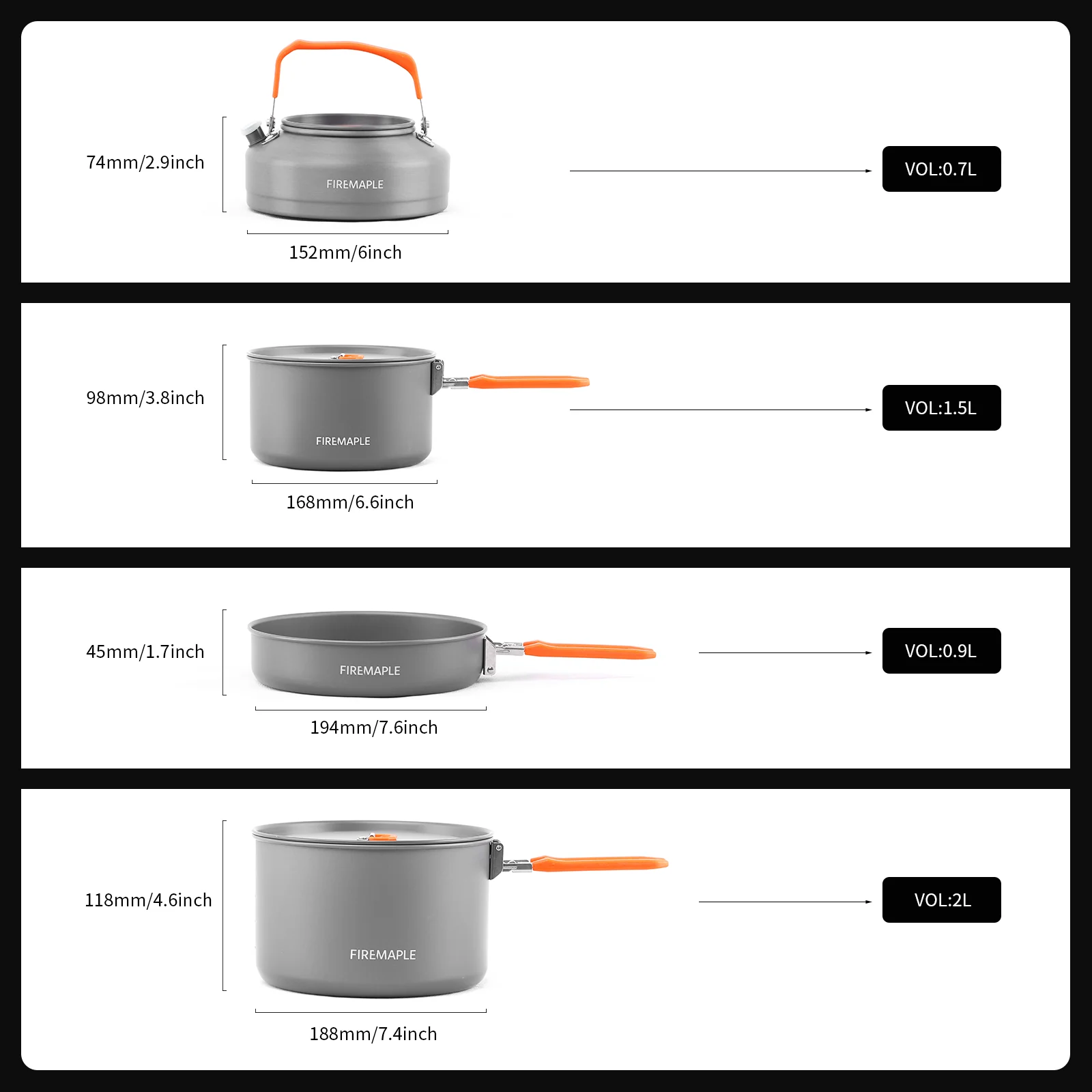 74mm/2.9inch

FIREMAPLE

152mm/6inch

VOL:0.7L

98mm/3.8inch

FIREMAPLE

168mm/6.6inch

VOL:1.5L

45mm/1.7inch

FIREMAPLE

194mm/7.6inch

VOL:0.9L

118mm/4.6inch

FIREMAPLE

188mm/7.4inch

VOL:2L