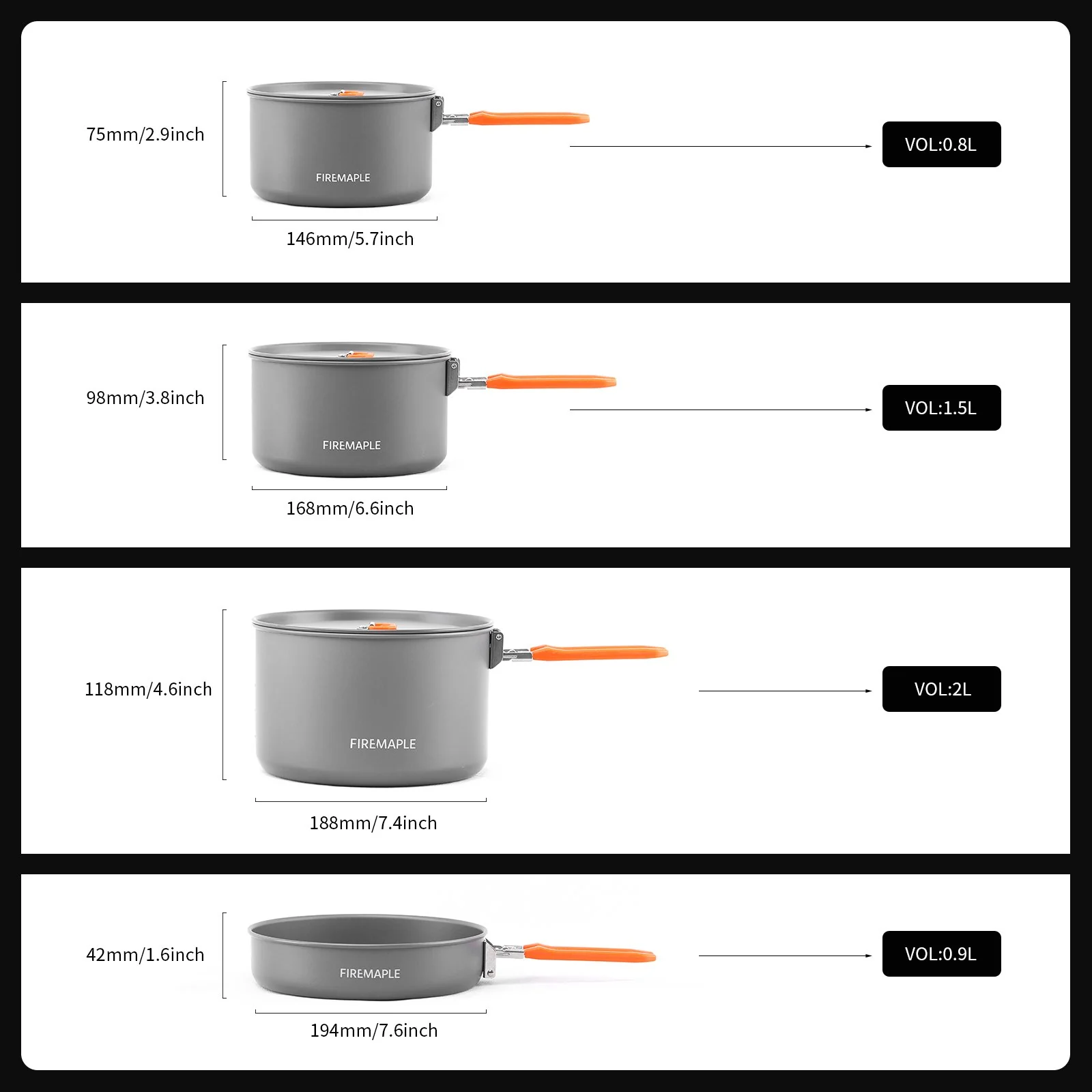 75mm/2.9inch

FIREMAPLE

146mm/5.7inch

VOL:0.8L

98mm/3.8inch

FIREMAPLE

168mm/6.6inch

VOL:1.5L

118mm/4.6inch

FIREMAPLE

188mm/7.4inch

VOL:2L

42mm/1.6inch

FIREMAPLE

194mm/7.6inch

VOL:0.9L